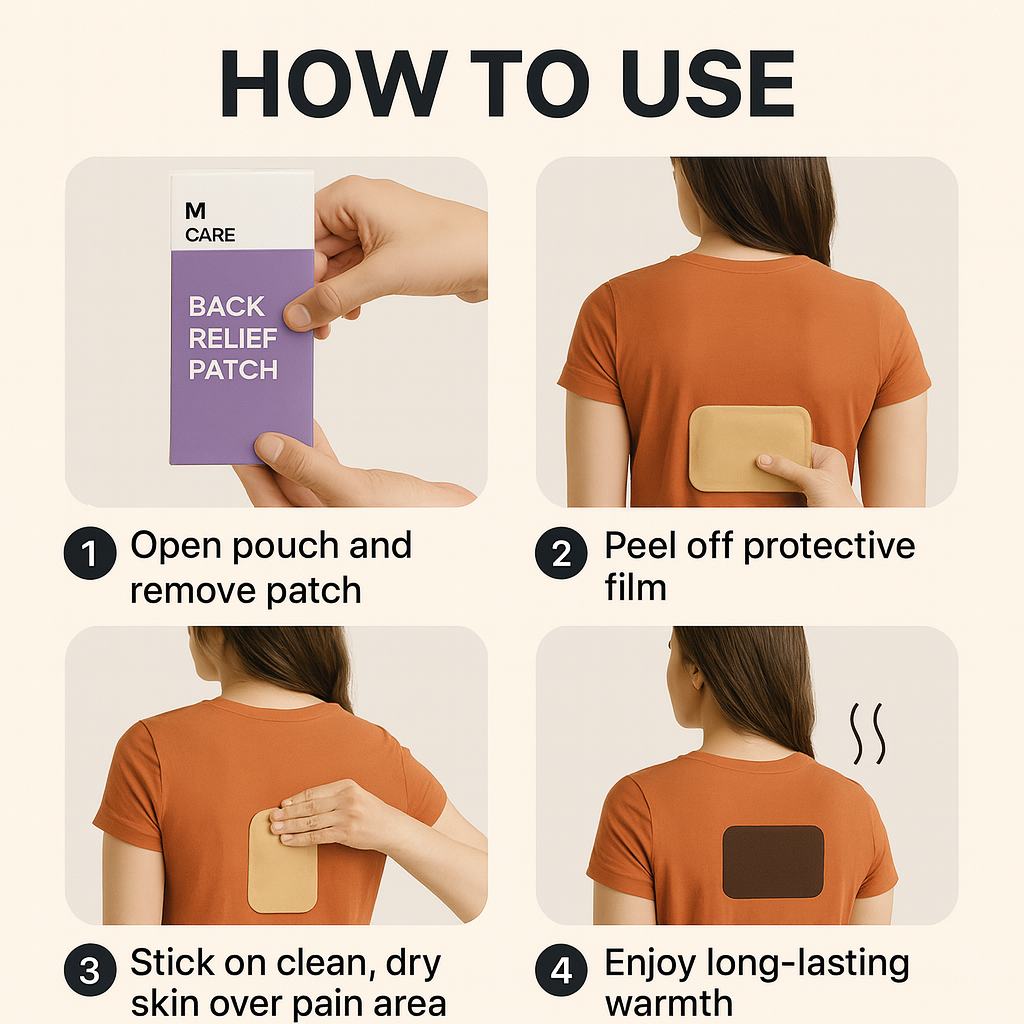 HOW TO USE

M
CARE

BACK
RELIEF
PATCH

1 Open pouch and remove patch

2 Peel off protective film

3 Stick on clean, dry skin over pain area

4 Enjoy long-lasting warmth